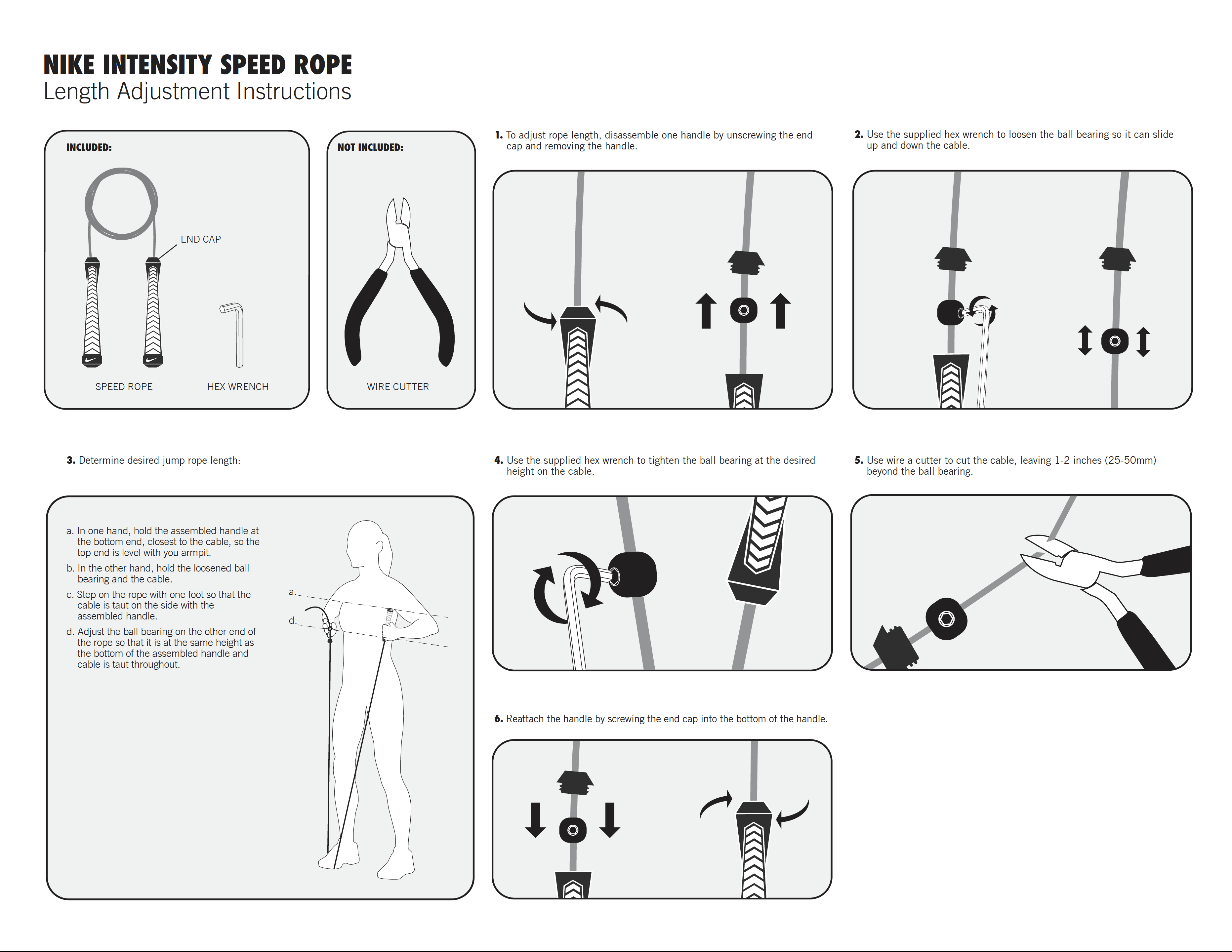 NIKE INTENSITY SPEED ROPE
Length Adjustment Instructions

INCLUDED:

END CAP

SPEED ROPE

HEX WRENCH

NOT INCLUDED:

WIRE CUTTER

1. To adjust rope length, disassemble one handle by unscrewing the end cap and removing the handle.

2. Use the supplied hex wrench to loosen the ball bearing so it can slide up and down the cable.

3. Determine desired jump rope length:

a. In one hand, hold the assembled handle at the bottom end, closest to the cable, so the top end is level with you armpit.
b. In the other hand, hold the loosened ball bearing and the cable.
c. Step on the rope with one foot so that the cable is taut on the side with the assembled handle.
d. Adjust the ball bearing on the other end of the rope so that it is at the same height as the bottom of the assembled handle and cable is taut throughout.

a.

d.

4. Use the supplied hex wrench to tighten the ball bearing at the desired height on the cable.

5. Use wire a cutter to cut the cable, leaving 1-2 inches (25-50mm) beyond the ball bearing.

6. Reattach the handle by screwing the end cap into the bottom of the handle.