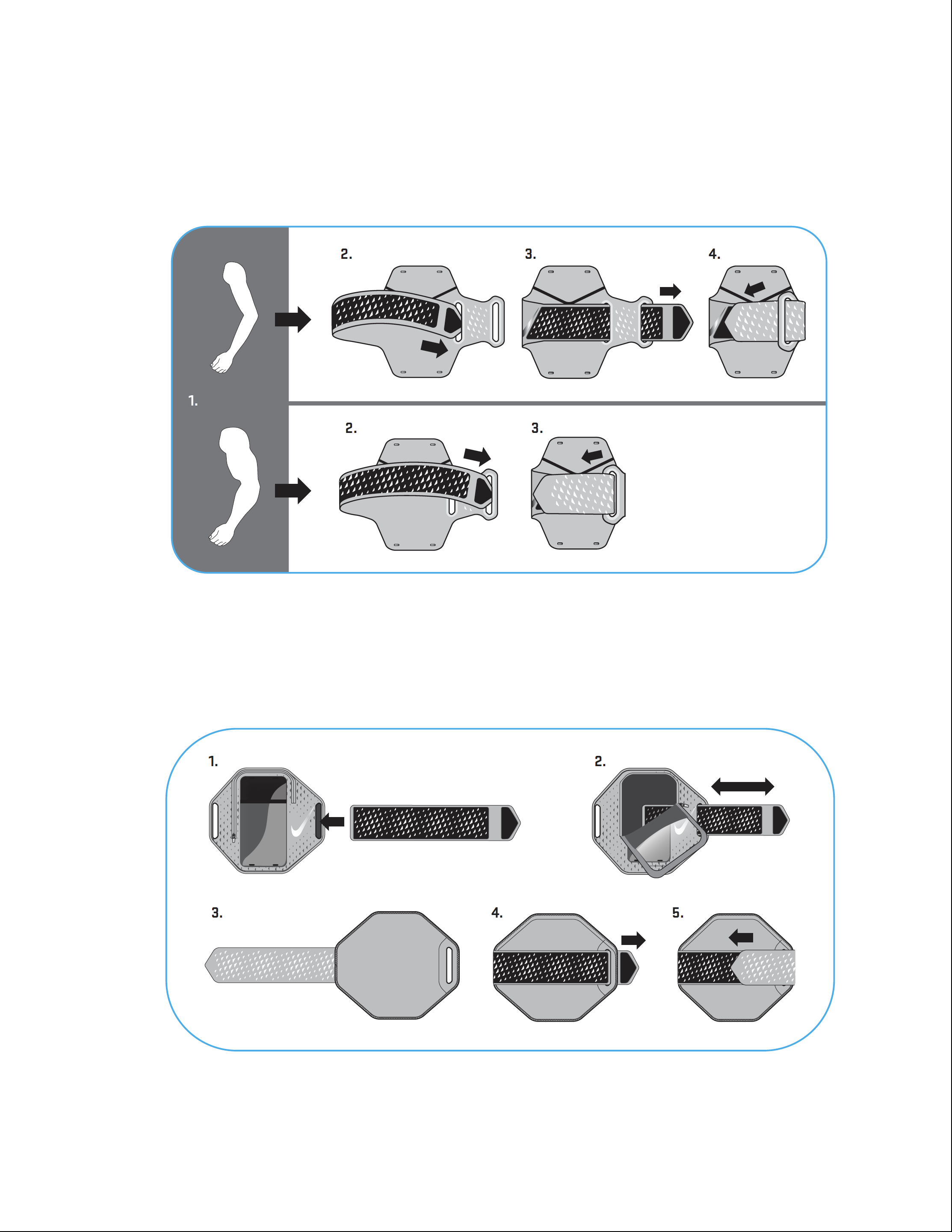 2.

3.

4.

1.

2.

3.

1.

2.

3.

4.

5.